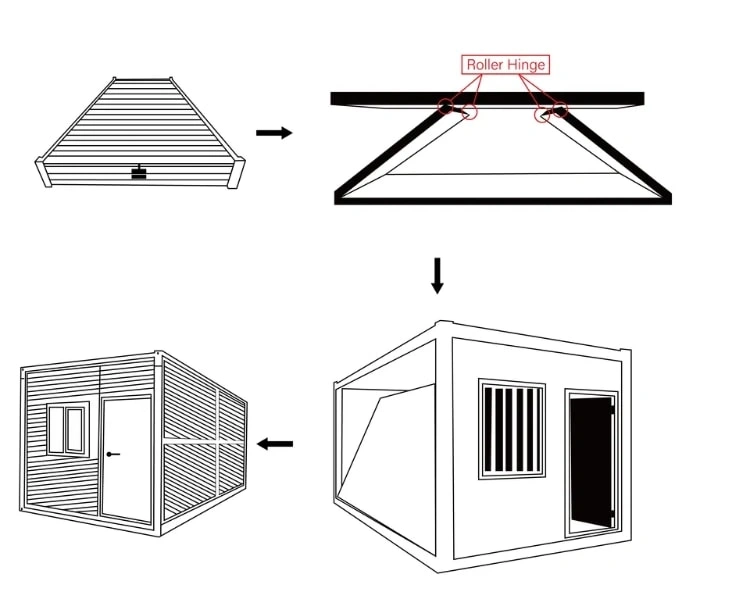 Roller Hinge