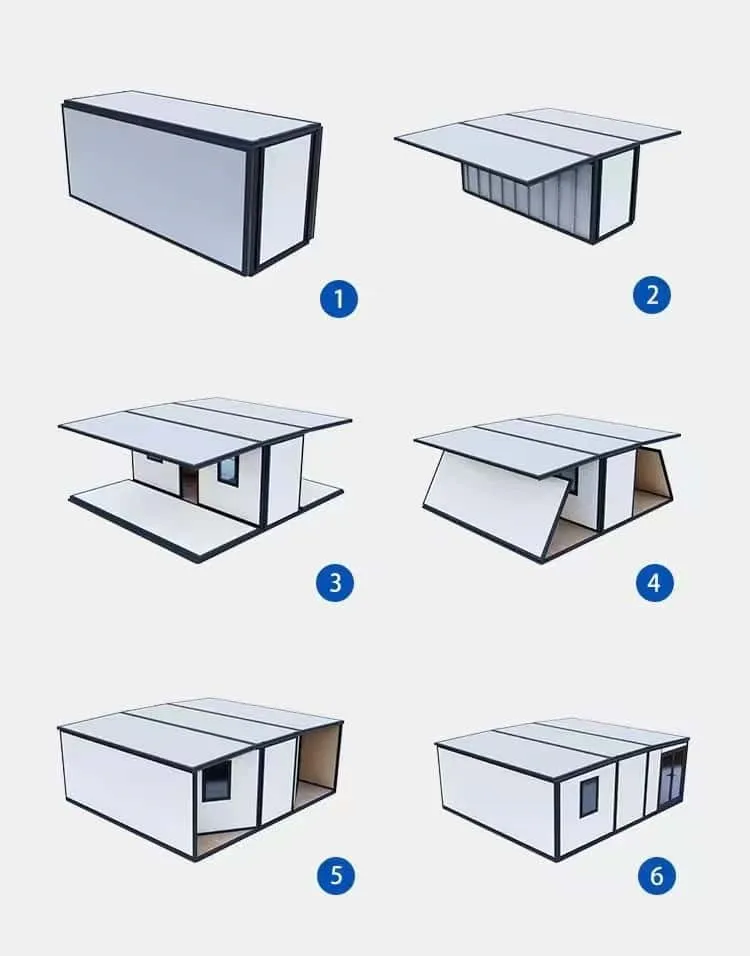 1

2

3

4

5

6